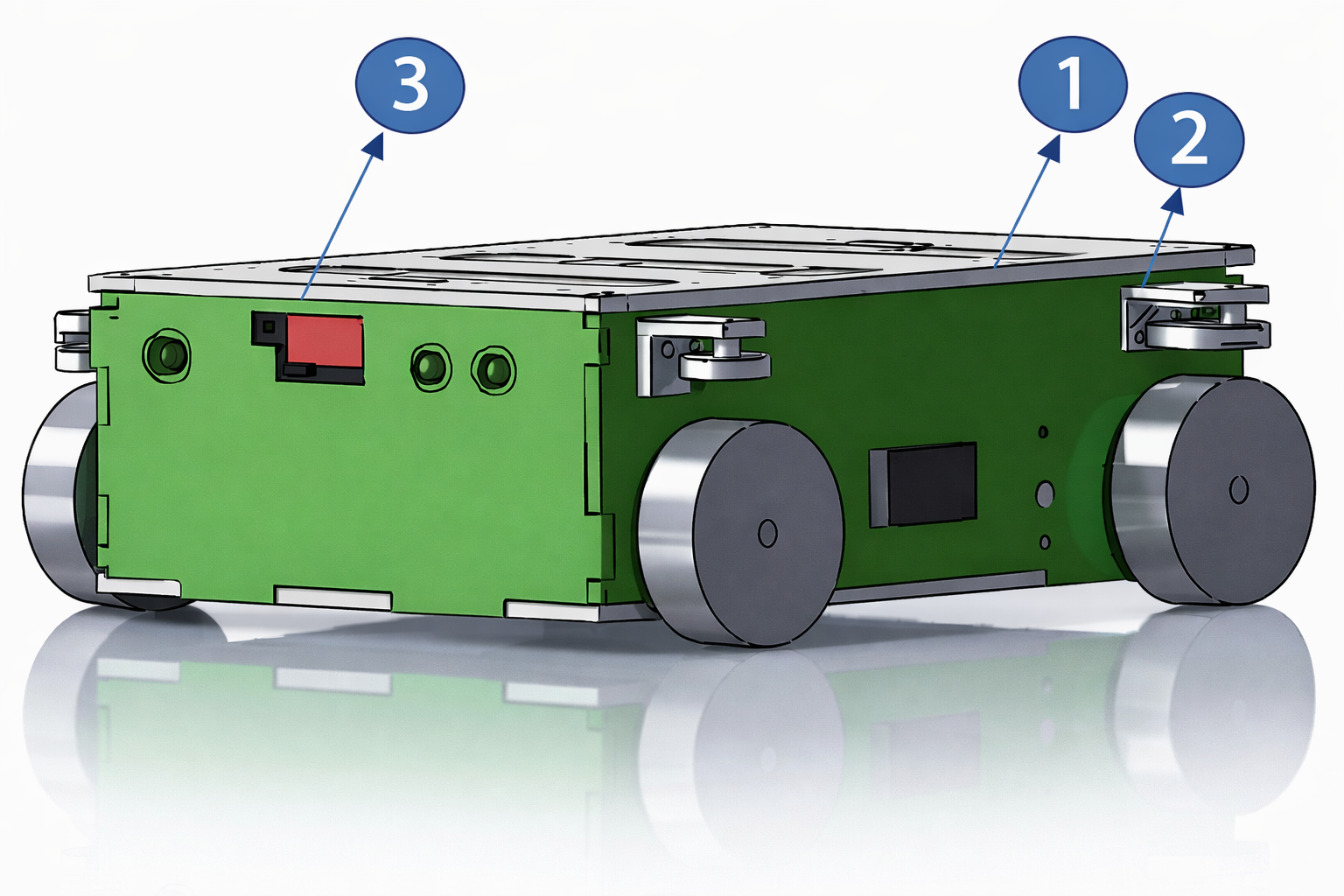 3
1
2